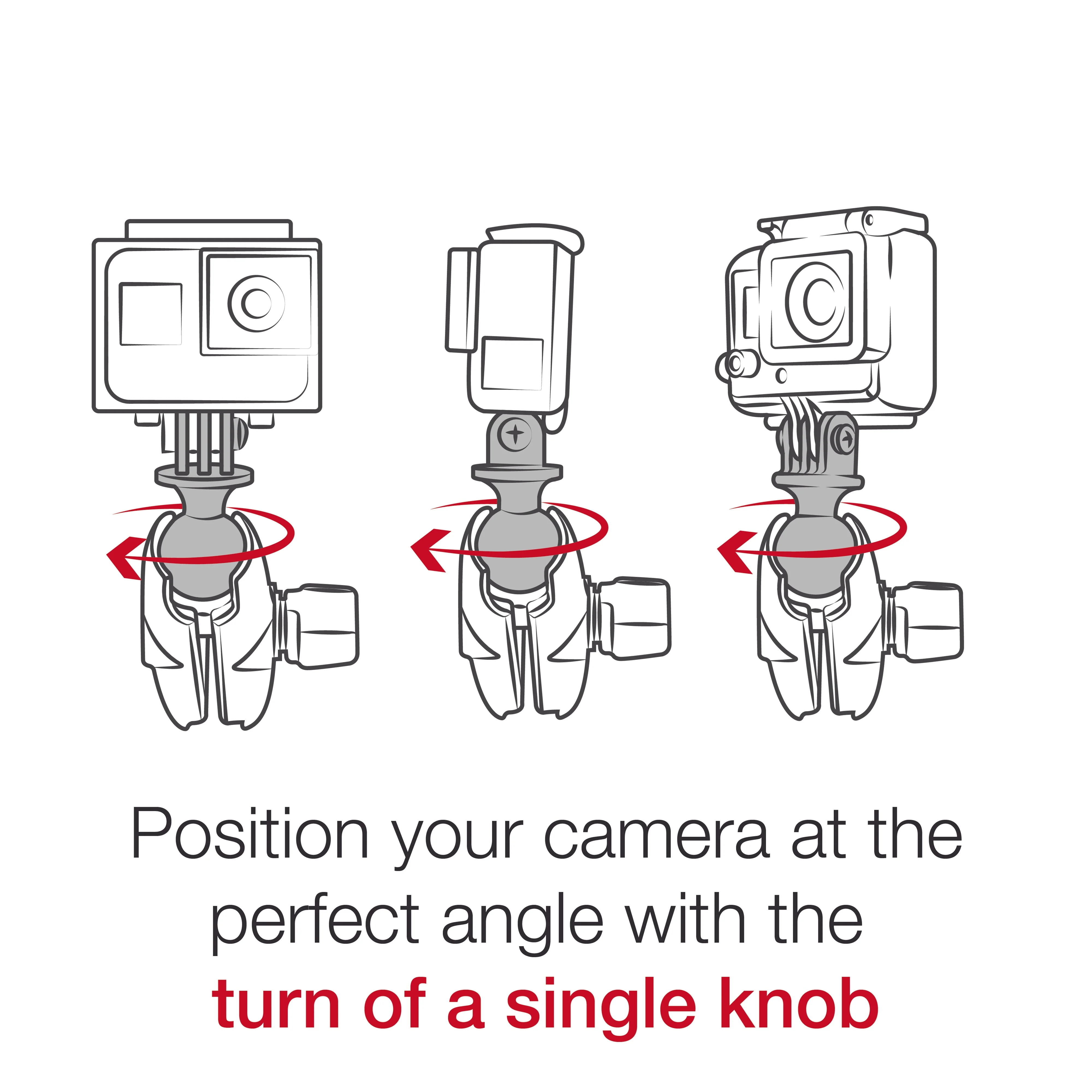 Position your camera at the perfect angle with the turn of a single knob