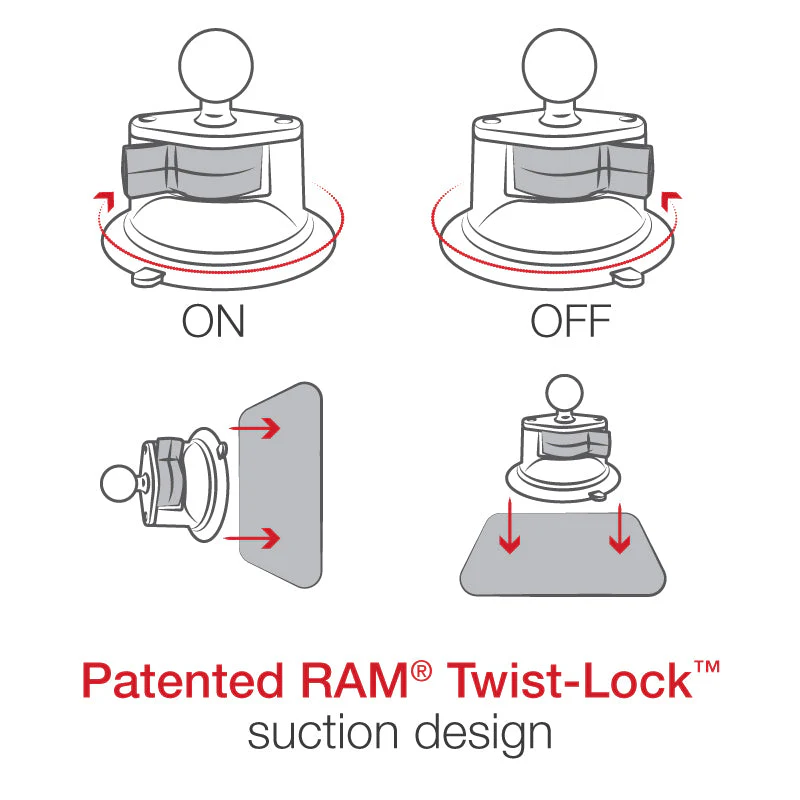 ON

OFF

Patented RAM® Twist-Lock™
suction design