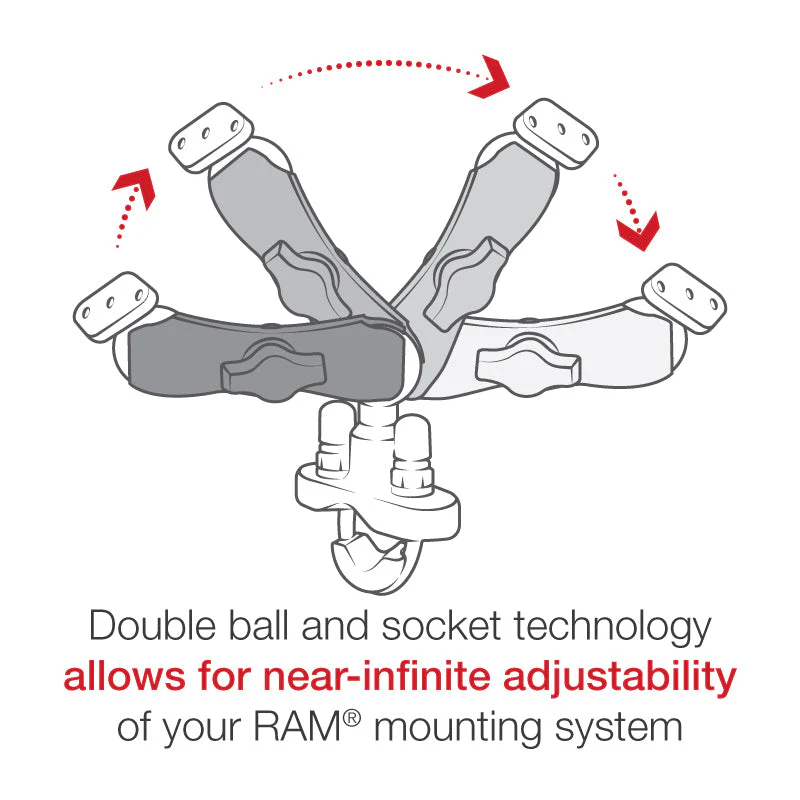 Double ball and socket technology
allows for near-infinite adjustability
of your RAM® mounting system