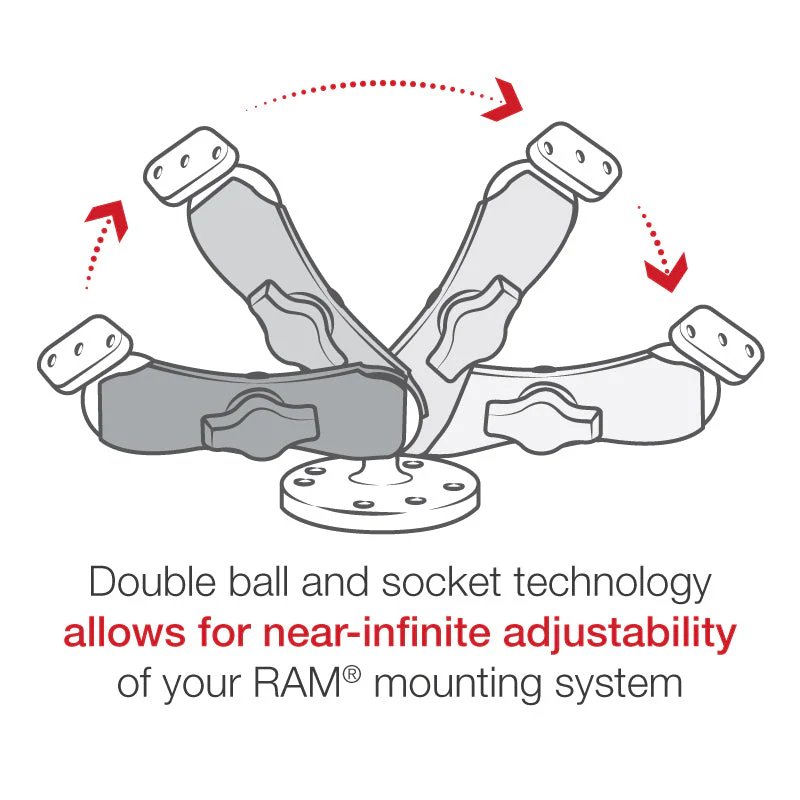 Double ball and socket technology allows for near-infinite adjustability of your RAM® mounting system