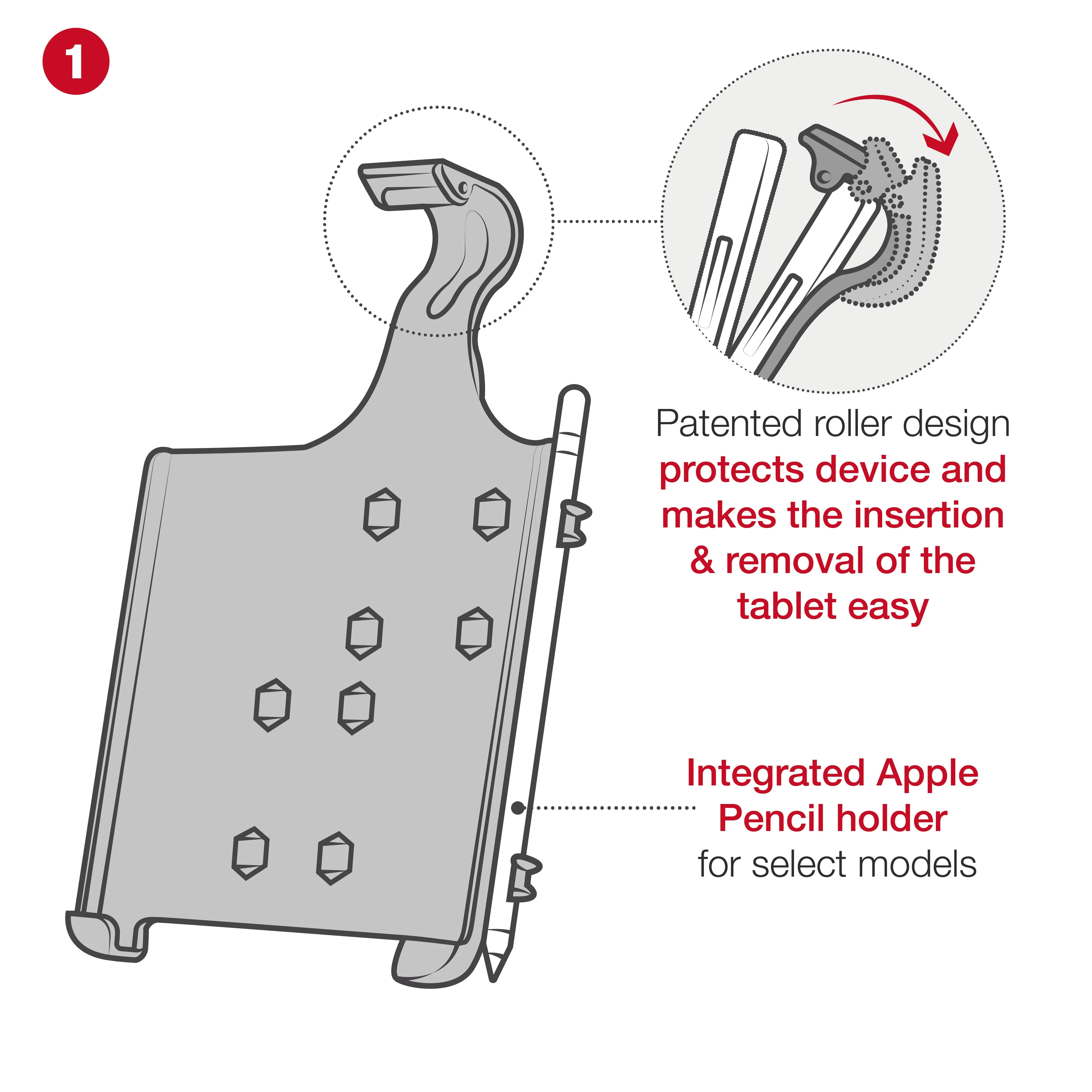 1

Patented roller design protects device and makes the insertion & removal of the tablet easy

Integrated Apple Pencil holder for select models