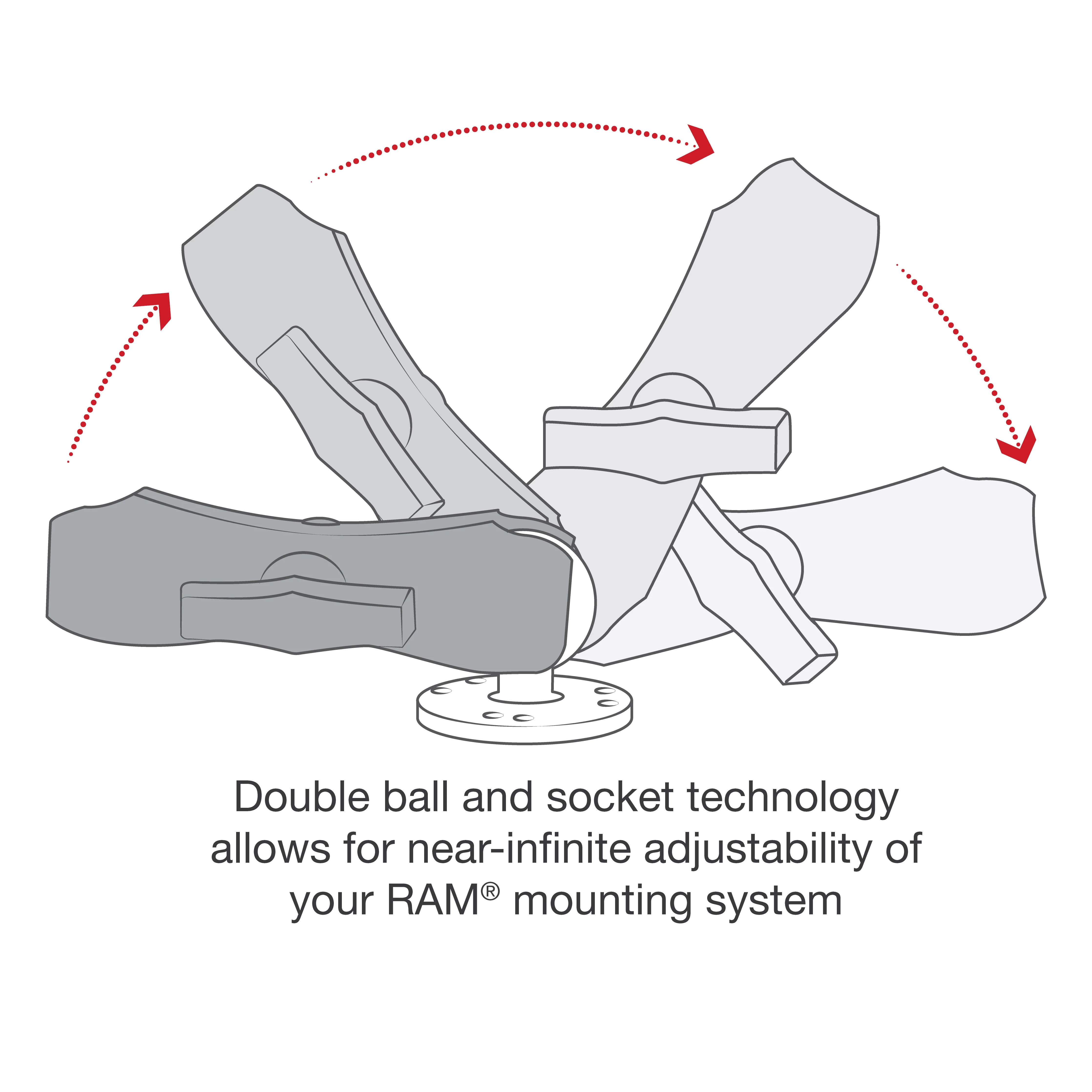 Double ball and socket technology allows for near-infinite adjustability of your RAM® mounting system