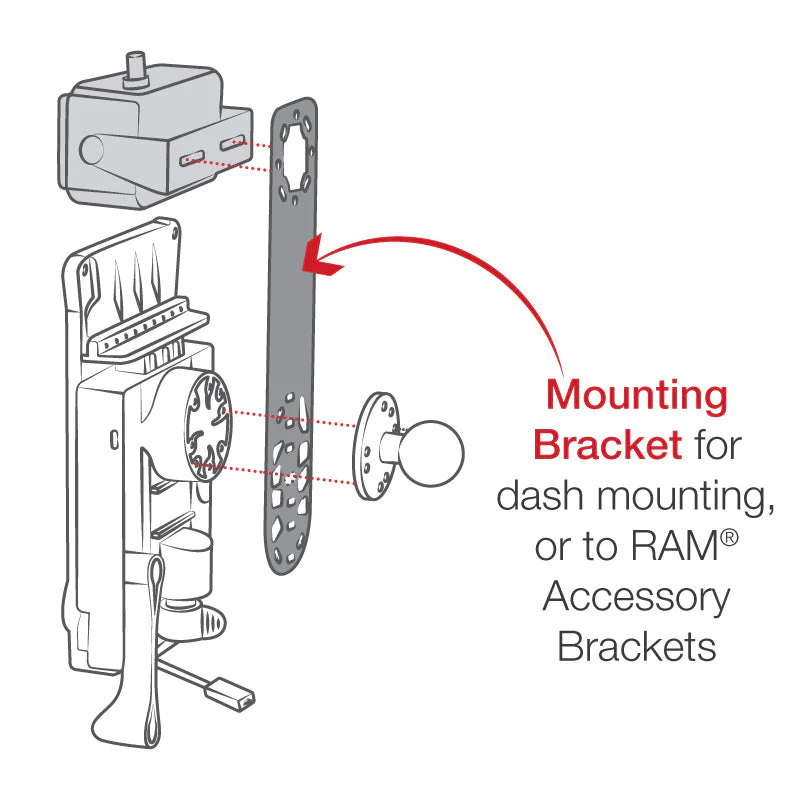 Mounting Bracket for dash mounting, or to RAM® Accessory Brackets